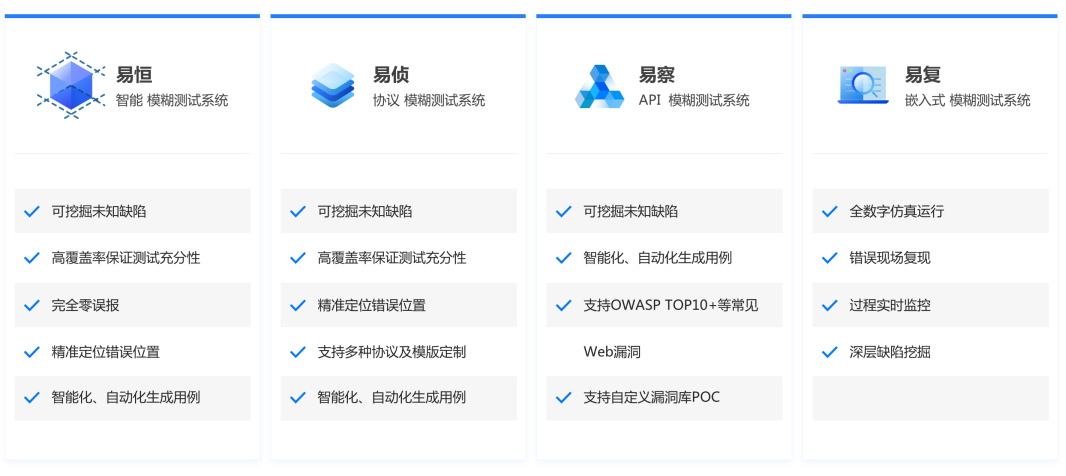 易恒
智能 模糊测试系统

✓ 可挖掘未知缺陷
✓ 高覆盖率保证测试充分性
✓ 完全零误报
✓ 精准定位错误位置
✓ 智能化、自动化生成用例

易侦
协议 模糊测试系统

✓ 可挖掘未知缺陷
✓ 高覆盖率保证测试充分性
✓ 精准定位错误位置
✓ 支持多种协议及模版定制
✓ 智能化、自动化生成用例

易察
API 模糊测试系统

✓ 可挖掘未知缺陷
✓ 智能化、自动化生成用例
✓ 支持OWASP TOP10+等常见Web漏洞
✓ 支持自定义漏洞库POC

易复
嵌入式 模糊测试系统

✓ 全数字仿真运行
✓ 错误现场复现
✓ 过程实时监控
✓ 深层缺陷挖掘